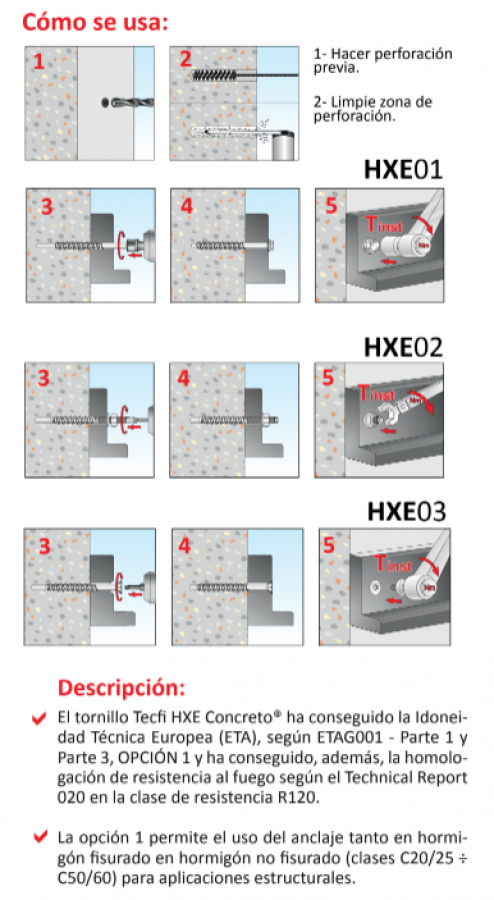 Cómo se usa:

1

2

1- Hacer perforación previa.

2- Limpie zona de perforación.

HXE01

3

4

5

Tinst

Nm

HXE02

3

4

5

Tinst

Nm

HXE03

3

4

5

Tinst

Nm

Descripción:

El tornillo Tecfi HXE Concreto® ha conseguido la Idoneidad Técnica Europea (ETA), según ETAG001 - Parte 1 y Parte 3, OPCIÓN 1 y ha conseguido, además, la homologación de resistencia al fuego según el Technical Report 020 en la clase de resistencia R120.

La opción 1 permite el uso del anclaje tanto en hormigón fisurado en hormigón no fisurado (clases C20/25 ÷ C50/60) para aplicaciones estructurales.